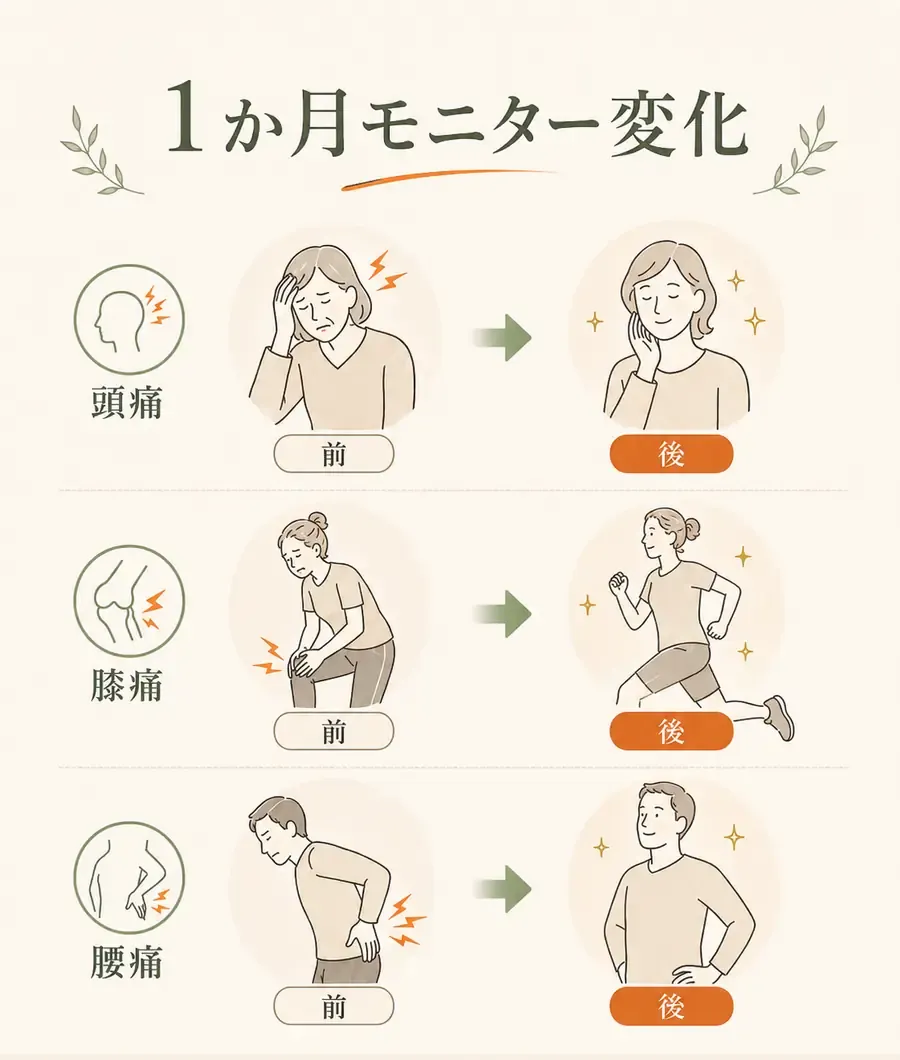 1か月モニター変化

頭痛
前
後

膝痛
前
後

腰痛
前
後